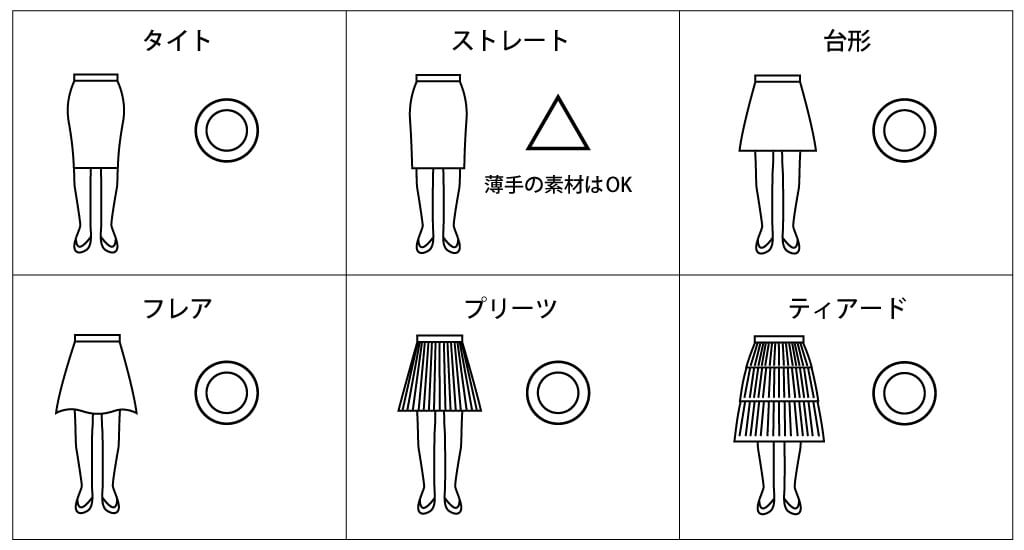 | タイト ◎ | ストレート △ 薄手の素材はOK | 台形 ◎ |
|---|---|---|
| フレア ◎ | プリーツ ◎ | ティアード ◎ |