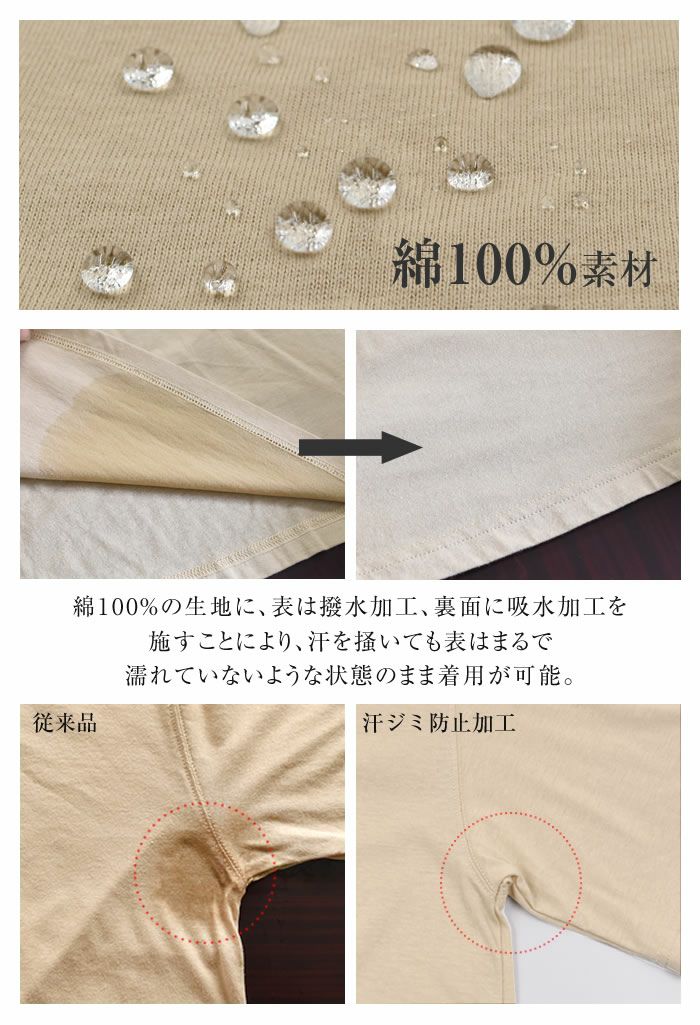 綿100%素材

綿100%の生地に、表は撥水加工、裏面に吸水加工を施すことにより、汗を掻いても表はまるで濡れていないような状態のまま着用が可能。

従来品

汗ジミ防止加工